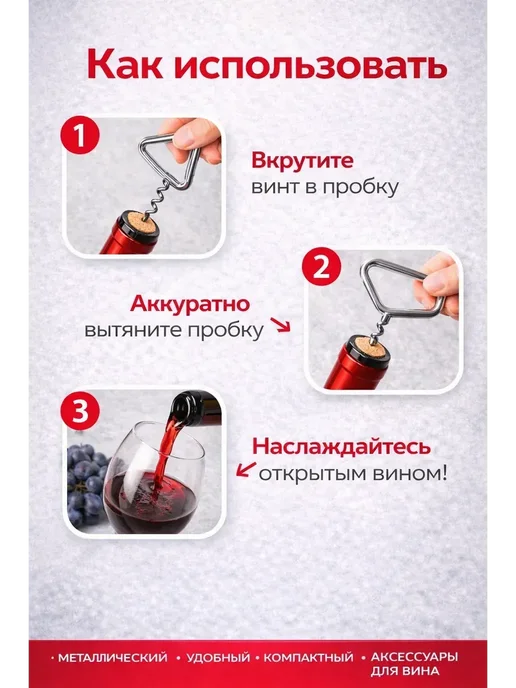 Как использовать

1

Вкрутите винт в пробку

2

Аккуратно вытяните пробку

3

Наслаждайтесь открытым вином!

• МЕТАЛЛИЧЕСКИЙ • УДОБНЫЙ • КОМПАКТНЫЙ • АКСЕССУАРЫ ДЛЯ ВИНА