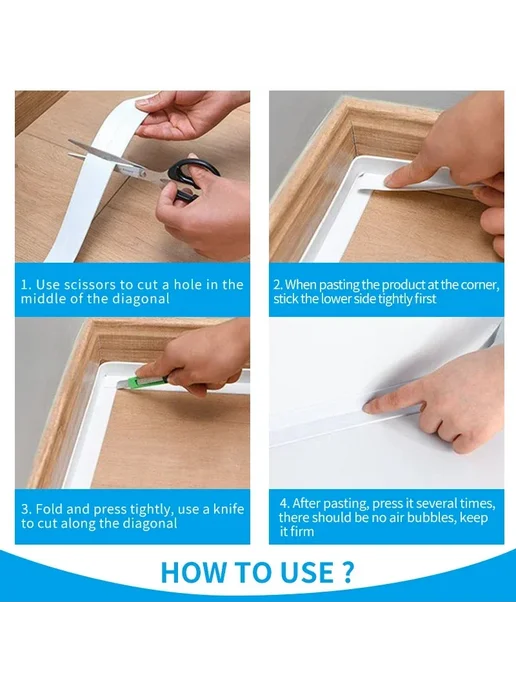 1. Use scissors to cut a hole in the middle of the diagonal

2. When pasting the product at the corner, stick the lower side tightly first

3. Fold and press tightly, use a knife to cut along the diagonal

4. After pasting, press it several times, there should be no air bubbles, keep it firm

HOW TO USE ?