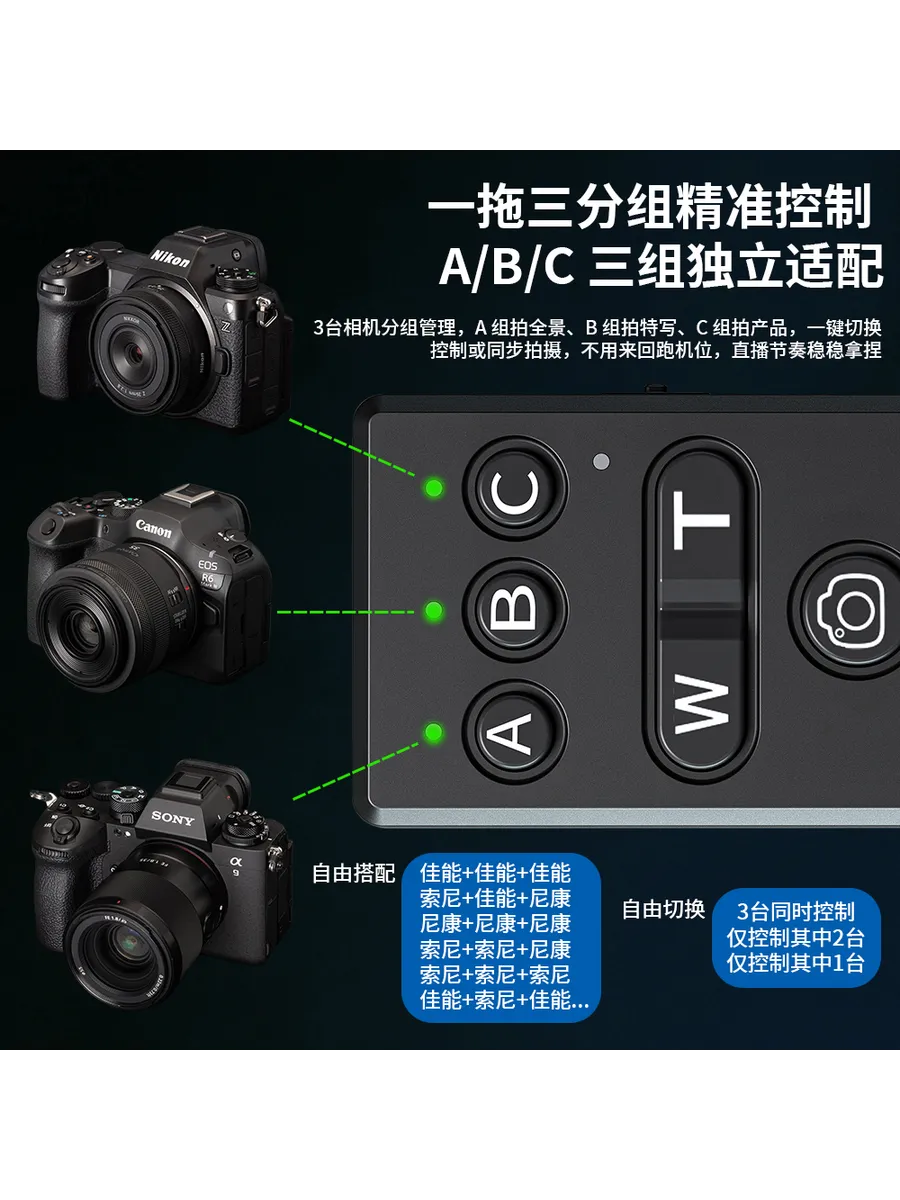 一拖三分组精准控制
A/B/C 三组独立适配

3台相机分组管理，A 组拍全景、B 组拍特写、C 组拍产品，一键切换控制或同步拍摄，不用来回跑机位，直播节奏稳稳拿捏

Nikon
Z

Canon
EOS R6

SONY
α 9

C
B
A
T
W

自由搭配
佳能+佳能+佳能
索尼+佳能+尼康
尼康+尼康+尼康
索尼+索尼+尼康
索尼+索尼+索尼
佳能+索尼+佳能...

自由切换
3台同时控制
仅控制其中2台
仅控制其中1台