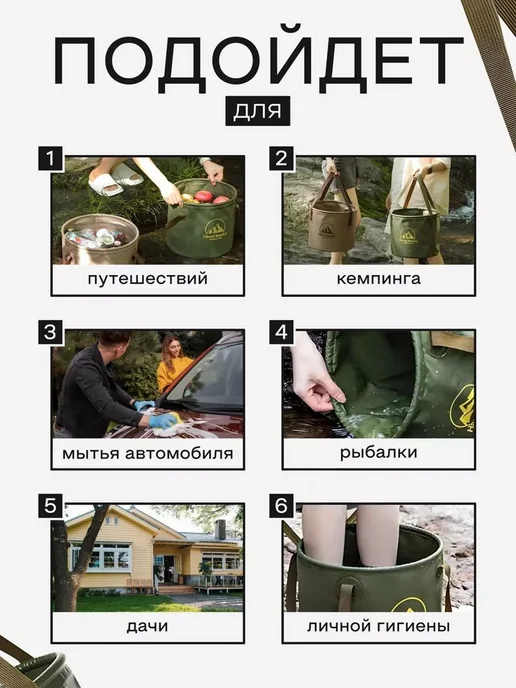 ПОДОЙДЕТ

для

1

путешествий

2

кемпинга

3

мытья автомобиля

4

рыбалки

5

дачи

6

личной гигиены