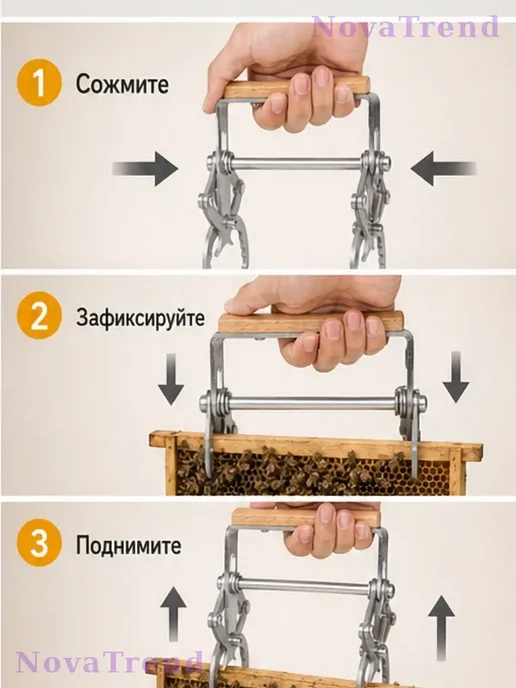 1 Сожмите

2 Зафиксируйте

3 Поднимите

NovaTrend